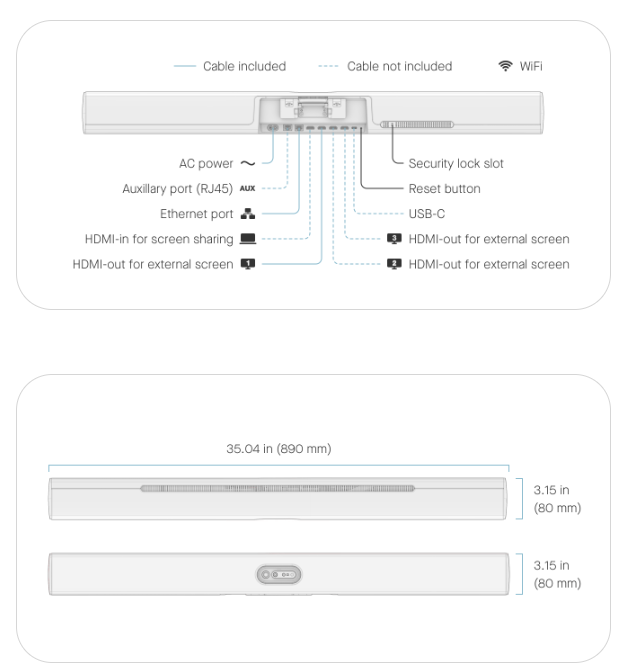 Cable included
Cable not included
WiFi

AC power
Auxillary port (RJ45) AUX
Ethernet port
HDMI-in for screen sharing
HDMI-out for external screen 1

Security lock slot
Reset button
USB-C
3 HDMI-out for external screen
2 HDMI-out for external screen

35.04 in (890 mm)

3.15 in (80 mm)

3.15 in (80 mm)