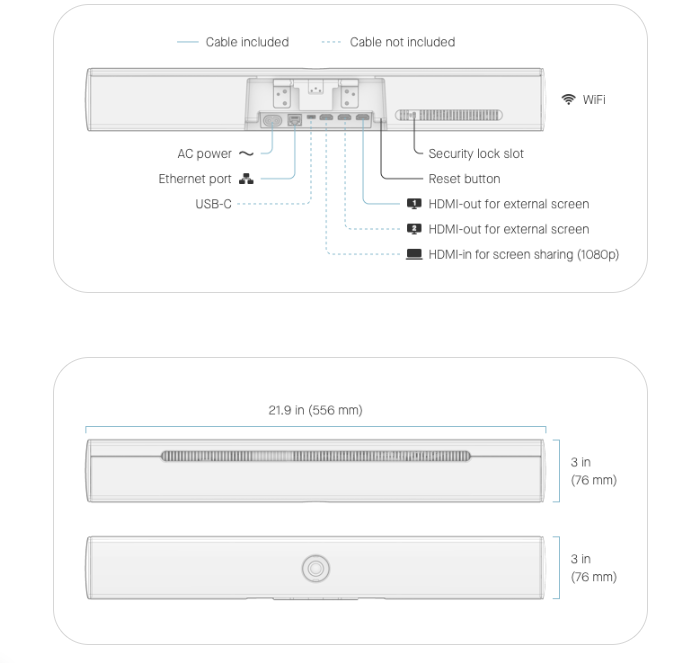 Cable included
Cable not included

WiFi

AC power
Ethernet port
USB-C

Security lock slot
Reset button
1 HDMI-out for external screen
2 HDMI-out for external screen
HDMI-in for screen sharing (1080p)

21.9 in (556 mm)

3 in
(76 mm)

3 in
(76 mm)