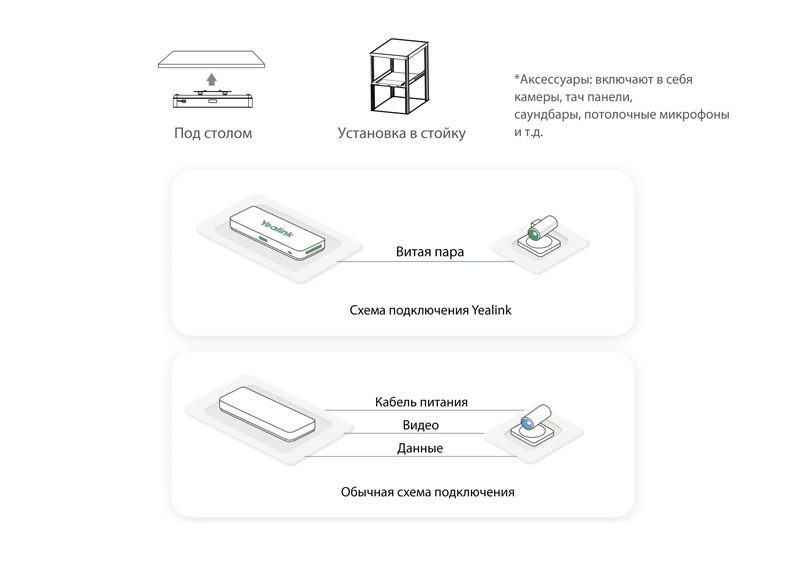 Под столом

Установка в стойку

*Аксессуары: включают в себя камеры, тач панели, саундбары, потолочные микрофоны и т.д.

Yealink

Витая пара

Схема подключения Yealink

Кабель питания

Видео

Данные

Обычная схема подключения