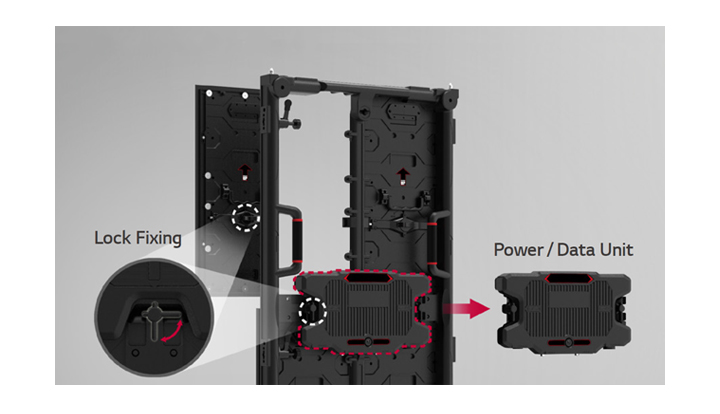 Lock Fixing

Power / Data Unit